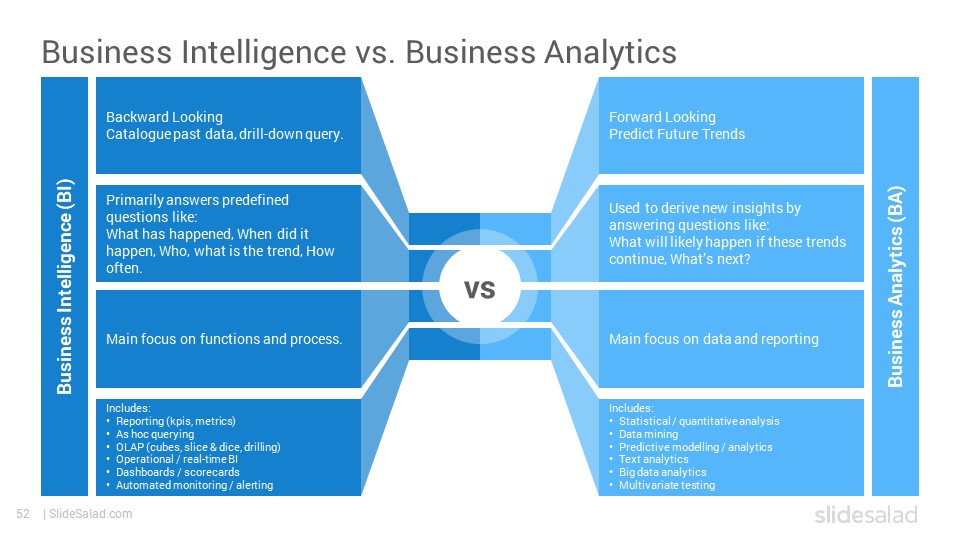 Business Intelligence vs. Business Analytics

Business Intelligence (BI)

Backward Looking
Catalogue past data, drill-down query.

Primarily answers predefined questions like:
What has happened, When did it happen, Who, what is the trend, How often.

Main focus on functions and process.

Includes:
• Reporting (kpis, metrics)
• As hoc querying
• OLAP (cubes, slice & dice, drilling)
• Operational / real-time BI
• Dashboards / scorecards
• Automated monitoring / alerting

VS

Forward Looking
Predict Future Trends

Used to derive new insights by answering questions like:
What will likely happen if these trends continue, What's next?

Main focus on data and reporting

Includes:
• Statistical / quantitative analysis
• Data mining
• Predictive modelling / analytics
• Text analytics
• Big data analytics
• Multivariate testing

Business Analytics (BA)

52 | SlideSalad.com

slidesalad