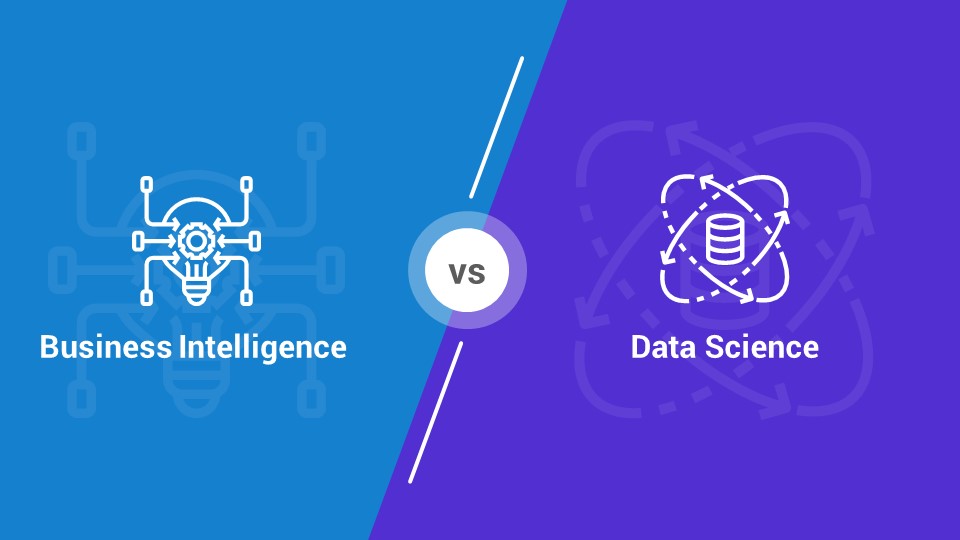 Business Intelligence

VS

Data Science