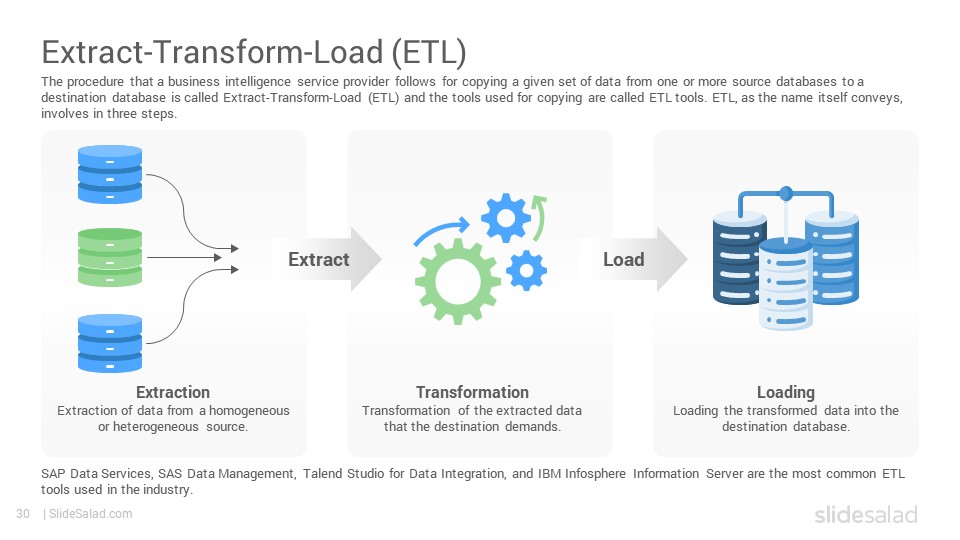 Extract-Transform-Load (ETL)

The procedure that a business intelligence service provider follows for copying a given set of data from one or more source databases to a destination database is called Extract-Transform-Load (ETL) and the tools used for copying are called ETL tools. ETL, as the name itself conveys, involves in three steps.

Extract

Load

Extraction
Extraction of data from a homogeneous or heterogeneous source.

Transformation
Transformation of the extracted data that the destination demands.

Loading
Loading the transformed data into the destination database.

SAP Data Services, SAS Data Management, Talend Studio for Data Integration, and IBM Infosphere Information Server are the most common ETL tools used in the industry.

30 | SlideSalad.com

slidesalad