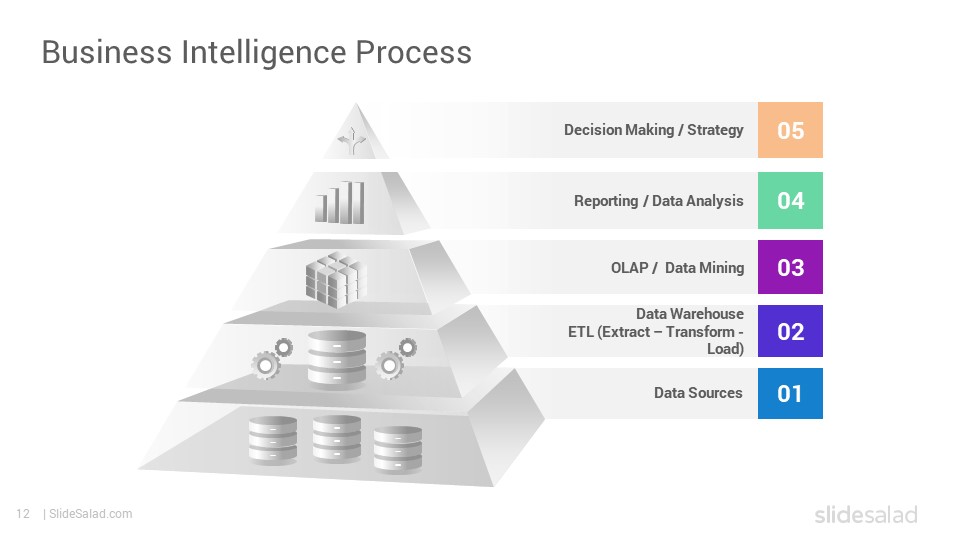 Business Intelligence Process

Decision Making / Strategy
05

Reporting / Data Analysis
04

OLAP / Data Mining
03

Data Warehouse
ETL (Extract – Transform - Load)
02

Data Sources
01

12 | SlideSalad.com

slidesalad