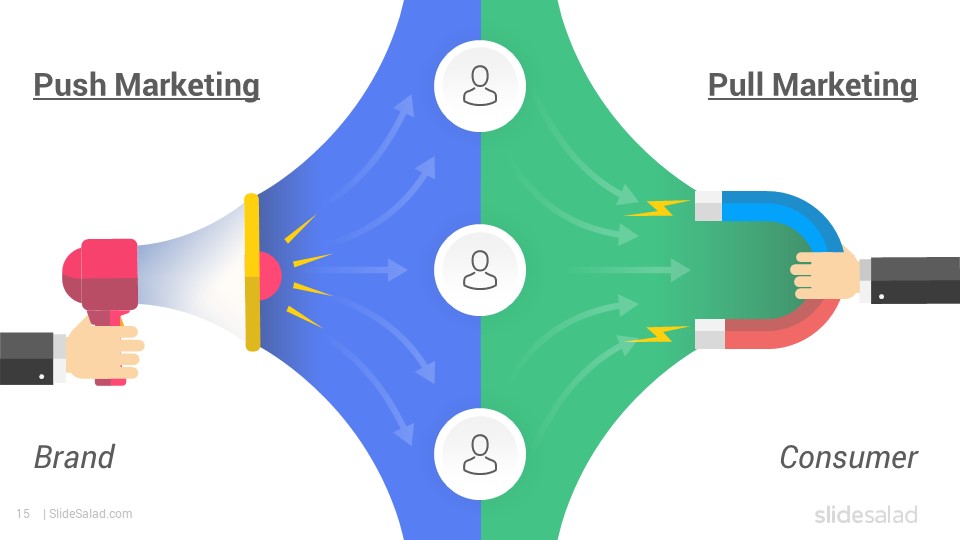 Push Marketing

Pull Marketing

Brand

Consumer

15 | SlideSalad.com

slidesalad