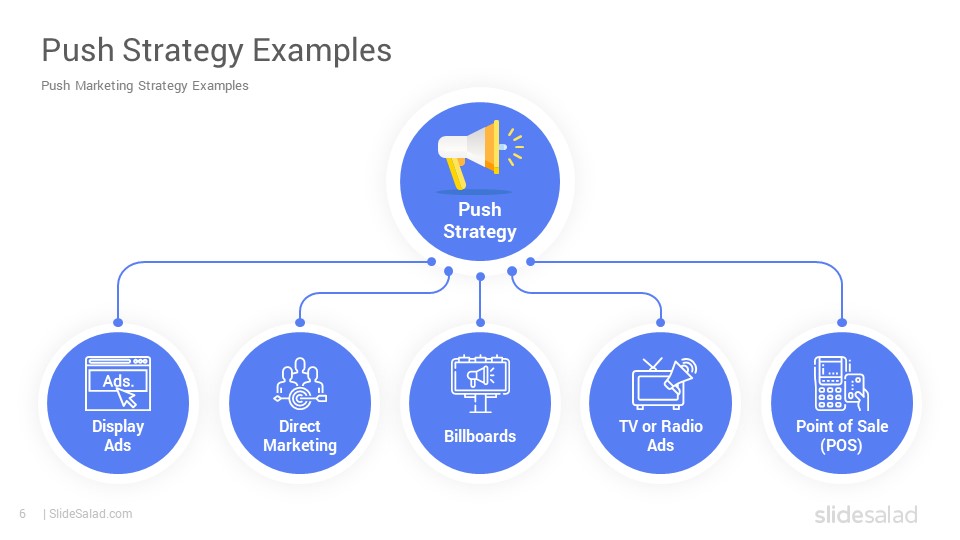 Push Strategy Examples

Push Marketing Strategy Examples

Push Strategy

Ads.

Display Ads

Direct Marketing

Billboards

TV or Radio Ads

Point of Sale (POS)

6 | SlideSalad.com

slidesalad