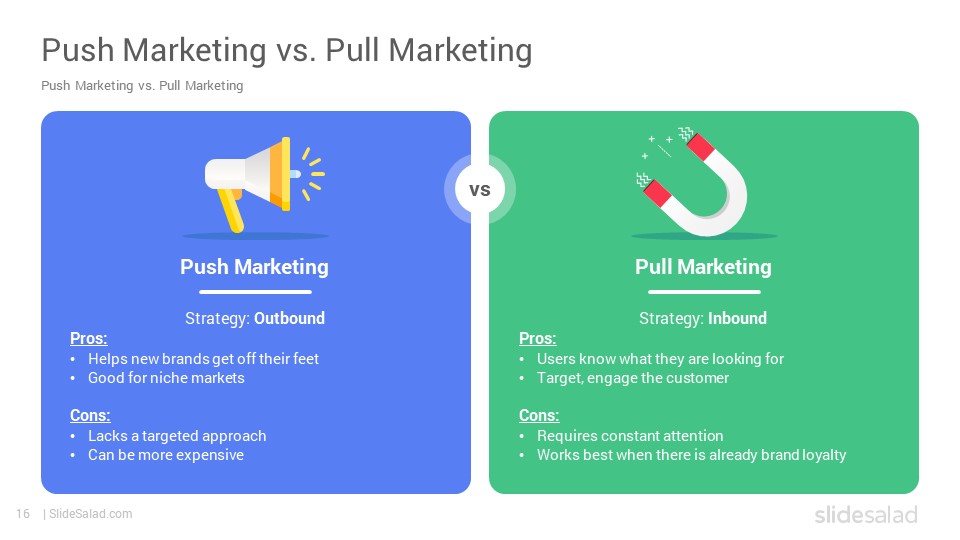 Push Marketing vs. Pull Marketing

Push Marketing vs. Pull Marketing

Push Marketing

Strategy: Outbound

Pros:
• Helps new brands get off their feet
• Good for niche markets

Cons:
• Lacks a targeted approach
• Can be more expensive

vs

Pull Marketing

Strategy: Inbound

Pros:
• Users know what they are looking for
• Target, engage the customer

Cons:
• Requires constant attention
• Works best when there is already brand loyalty

16 | SlideSalad.com

slidesalad