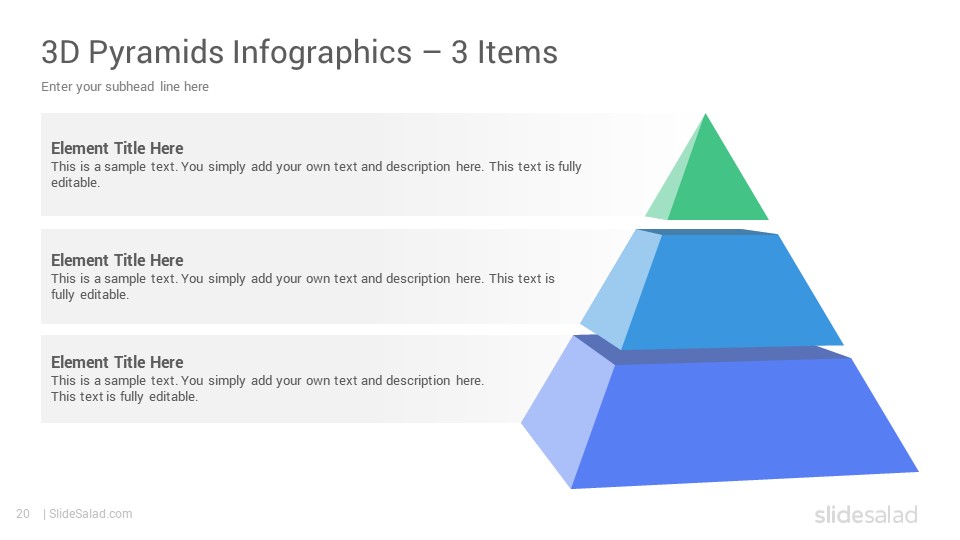 3D Pyramids Infographics – 3 Items

Enter your subhead line here

Element Title Here
This is a sample text. You simply add your own text and description here. This text is fully editable.

Element Title Here
This is a sample text. You simply add your own text and description here. This text is fully editable.

Element Title Here
This is a sample text. You simply add your own text and description here. This text is fully editable.

20 | SlideSalad.com

slidesalad