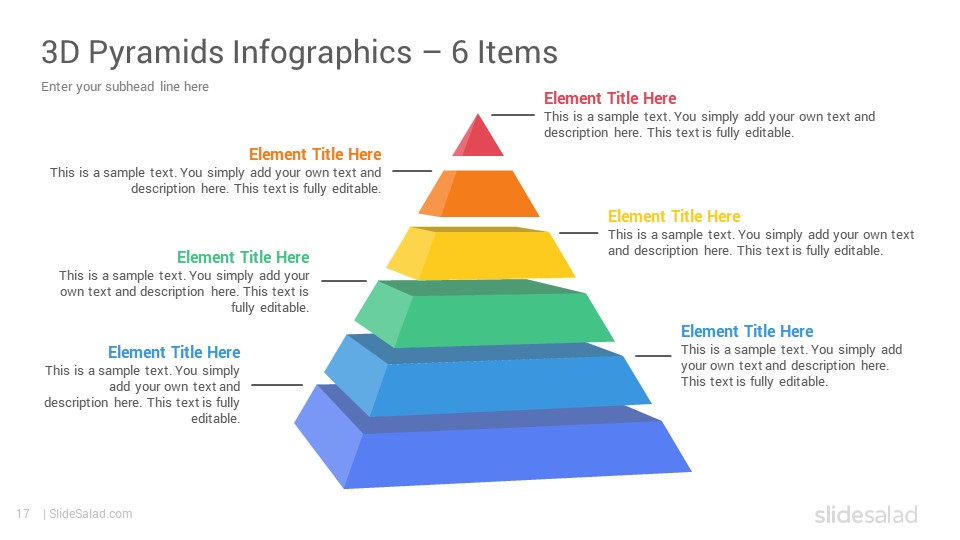 3D Pyramids Infographics – 6 Items

Enter your subhead line here

Element Title Here
This is a sample text. You simply add your own text and description here. This text is fully editable.

Element Title Here
This is a sample text. You simply add your own text and description here. This text is fully editable.

Element Title Here
This is a sample text. You simply add your own text and description here. This text is fully editable.

Element Title Here
This is a sample text. You simply add your own text and description here. This text is fully editable.

Element Title Here
This is a sample text. You simply add your own text and description here. This text is fully editable.

Element Title Here
This is a sample text. You simply add your own text and description here. This text is fully editable.

17 | SlideSalad.com

slidesalad