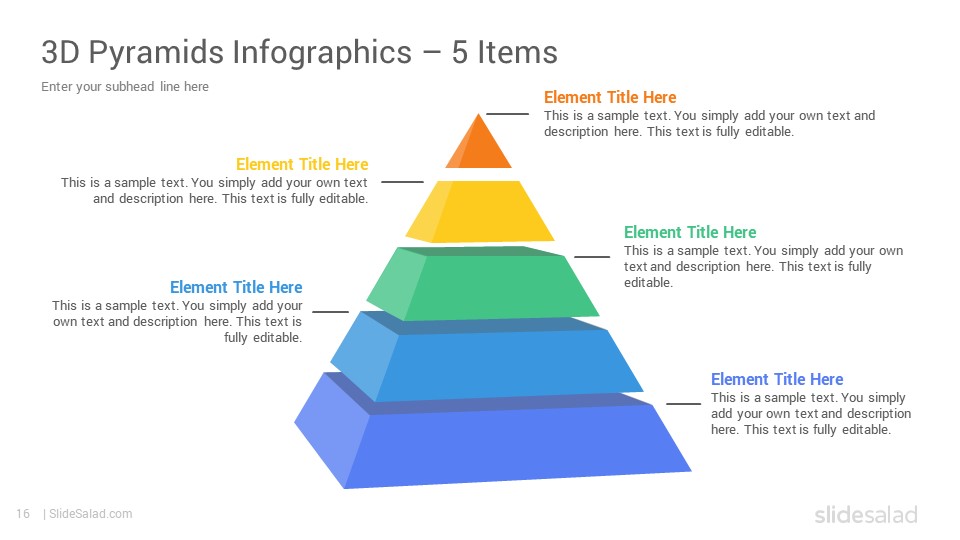 3D Pyramids Infographics – 5 Items

Enter your subhead line here

Element Title Here
This is a sample text. You simply add your own text and description here. This text is fully editable.

Element Title Here
This is a sample text. You simply add your own text and description here. This text is fully editable.

Element Title Here
This is a sample text. You simply add your own text and description here. This text is fully editable.

Element Title Here
This is a sample text. You simply add your own text and description here. This text is fully editable.

Element Title Here
This is a sample text. You simply add your own text and description here. This text is fully editable.

16 | SlideSalad.com

slidesalad