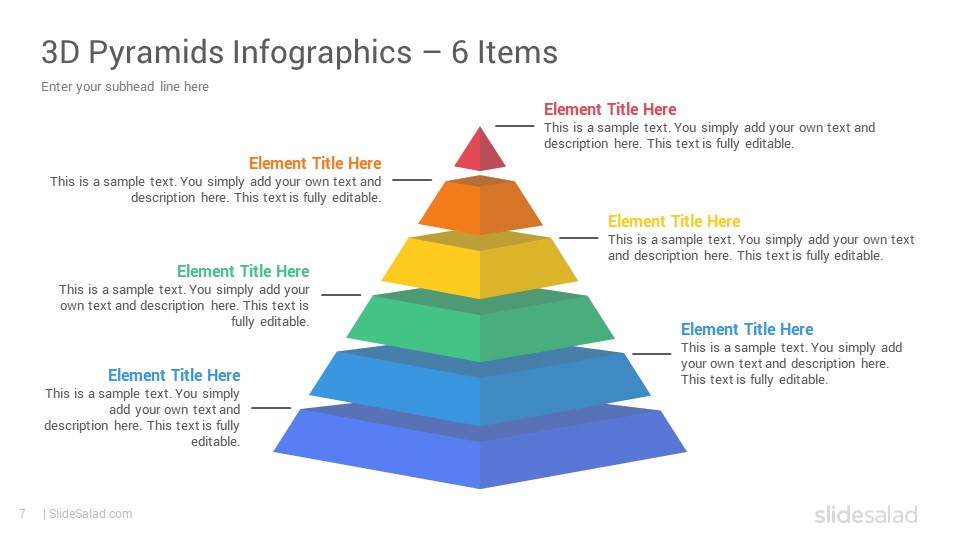 3D Pyramids Infographics – 6 Items

Enter your subhead line here

Element Title Here
This is a sample text. You simply add your own text and description here. This text is fully editable.

Element Title Here
This is a sample text. You simply add your own text and description here. This text is fully editable.

Element Title Here
This is a sample text. You simply add your own text and description here. This text is fully editable.

Element Title Here
This is a sample text. You simply add your own text and description here. This text is fully editable.

Element Title Here
This is a sample text. You simply add your own text and description here. This text is fully editable.

Element Title Here
This is a sample text. You simply add your own text and description here. This text is fully editable.

7 | SlideSalad.com

slidesalad