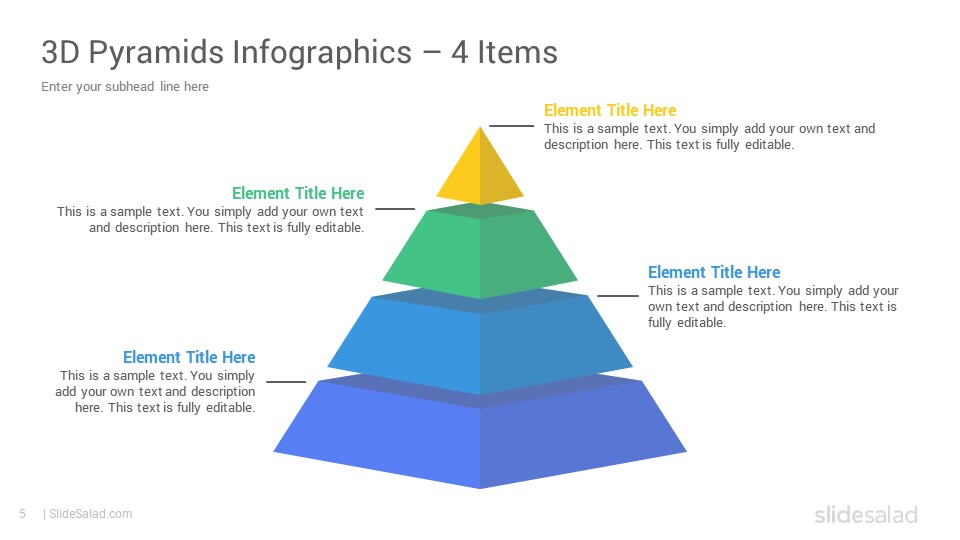 3D Pyramids Infographics – 4 Items

Enter your subhead line here

Element Title Here
This is a sample text. You simply add your own text and description here. This text is fully editable.

Element Title Here
This is a sample text. You simply add your own text and description here. This text is fully editable.

Element Title Here
This is a sample text. You simply add your own text and description here. This text is fully editable.

Element Title Here
This is a sample text. You simply add your own text and description here. This text is fully editable.

5 | SlideSalad.com

slidesalad