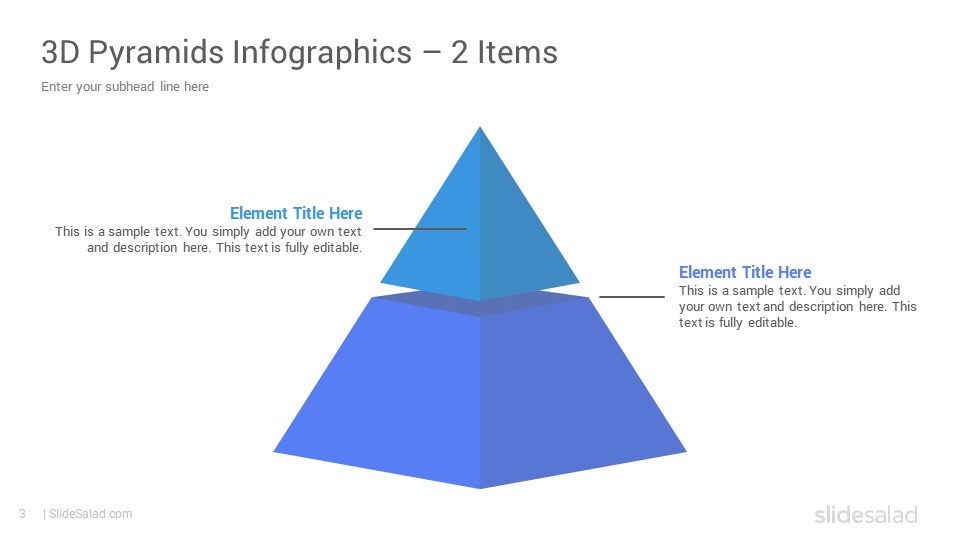 3D Pyramids Infographics – 2 Items

Enter your subhead line here

Element Title Here
This is a sample text. You simply add your own text and description here. This text is fully editable.

Element Title Here
This is a sample text. You simply add your own text and description here. This text is fully editable.

3 | SlideSalad.com

slidesalad