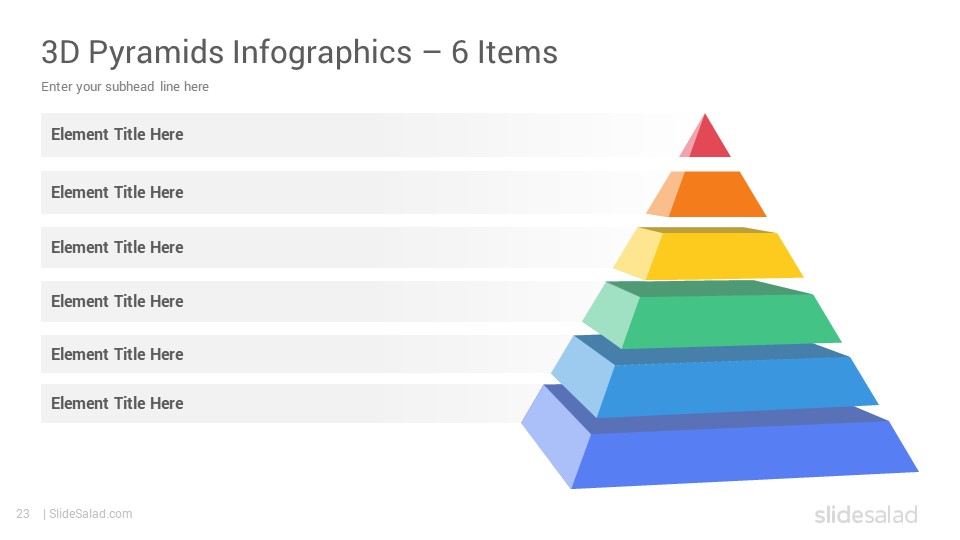 3D Pyramids Infographics – 6 Items

Enter your subhead line here

Element Title Here

Element Title Here

Element Title Here

Element Title Here

Element Title Here

Element Title Here

23 | SlideSalad.com

slidesalad