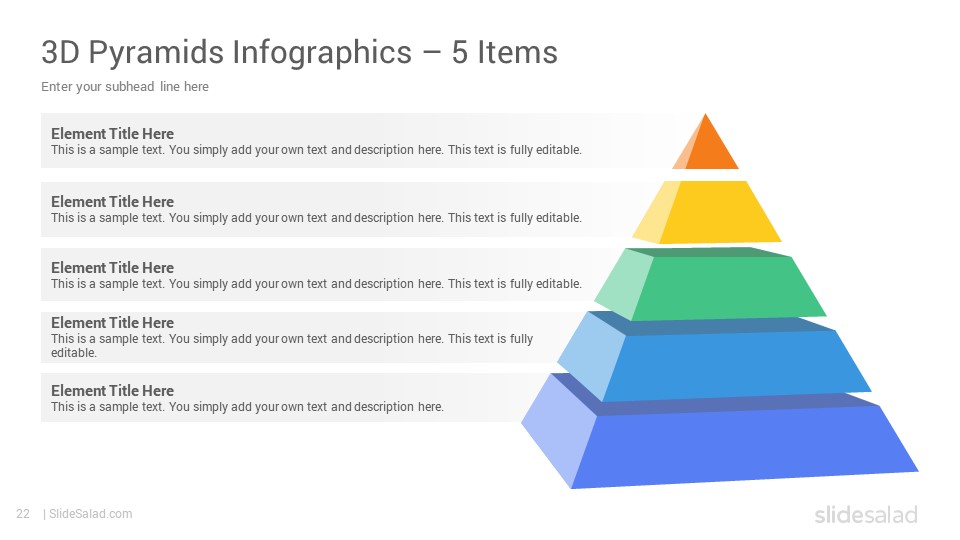 3D Pyramids Infographics – 5 Items

Enter your subhead line here

Element Title Here
This is a sample text. You simply add your own text and description here. This text is fully editable.

Element Title Here
This is a sample text. You simply add your own text and description here. This text is fully editable.

Element Title Here
This is a sample text. You simply add your own text and description here. This text is fully editable.

Element Title Here
This is a sample text. You simply add your own text and description here. This text is fully editable.

Element Title Here
This is a sample text. You simply add your own text and description here.

22 | SlideSalad.com

slidesalad