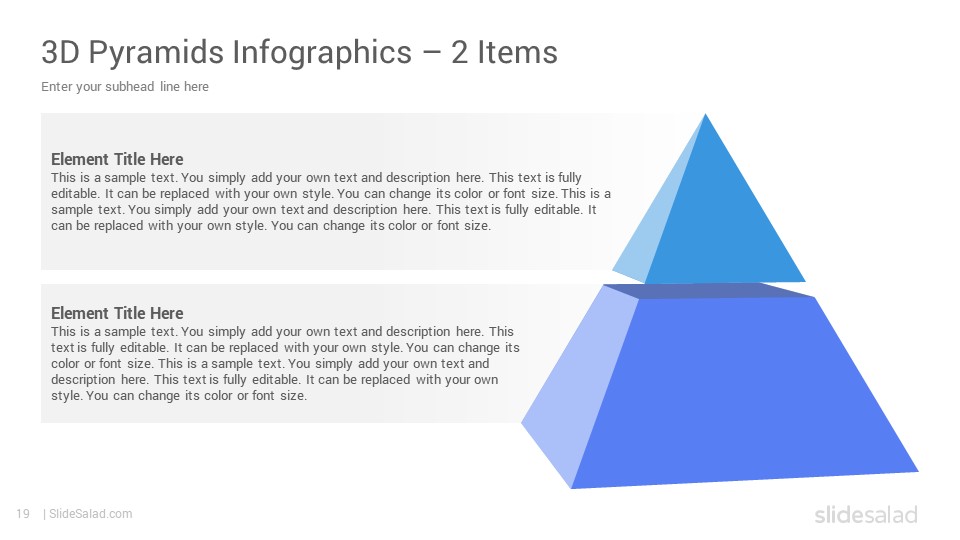 3D Pyramids Infographics – 2 Items

Enter your subhead line here

Element Title Here

This is a sample text. You simply add your own text and description here. This text is fully editable. It can be replaced with your own style. You can change its color or font size. This is a sample text. You simply add your own text and description here. This text is fully editable. It can be replaced with your own style. You can change its color or font size.

Element Title Here

This is a sample text. You simply add your own text and description here. This text is fully editable. It can be replaced with your own style. You can change its color or font size. This is a sample text. You simply add your own text and description here. This text is fully editable. It can be replaced with your own style. You can change its color or font size.

19 | SlideSalad.com

slidesalad