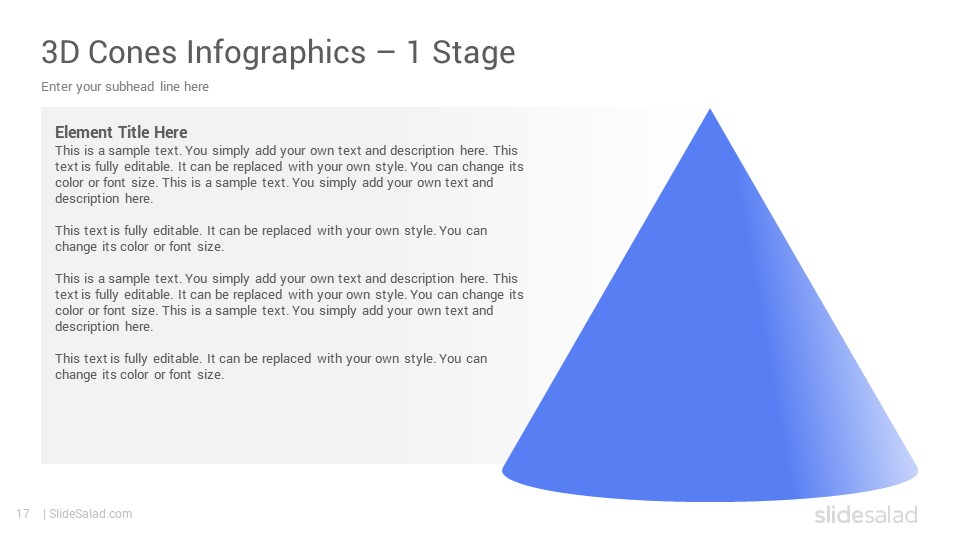 3D Cones Infographics – 1 Stage

Enter your subhead line here

Element Title Here

This is a sample text. You simply add your own text and description here. This text is fully editable. It can be replaced with your own style. You can change its color or font size. This is a sample text. You simply add your own text and description here.

This text is fully editable. It can be replaced with your own style. You can change its color or font size.

This is a sample text. You simply add your own text and description here. This text is fully editable. It can be replaced with your own style. You can change its color or font size. This is a sample text. You simply add your own text and description here.

This text is fully editable. It can be replaced with your own style. You can change its color or font size.

17 | SlideSalad.com

slidesalad