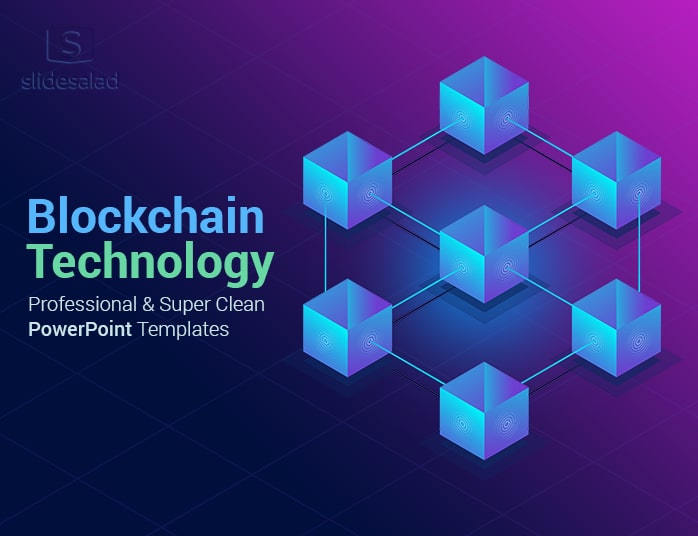 S
slidesalad

Blockchain
Technology

Professional & Super Clean
PowerPoint Templates