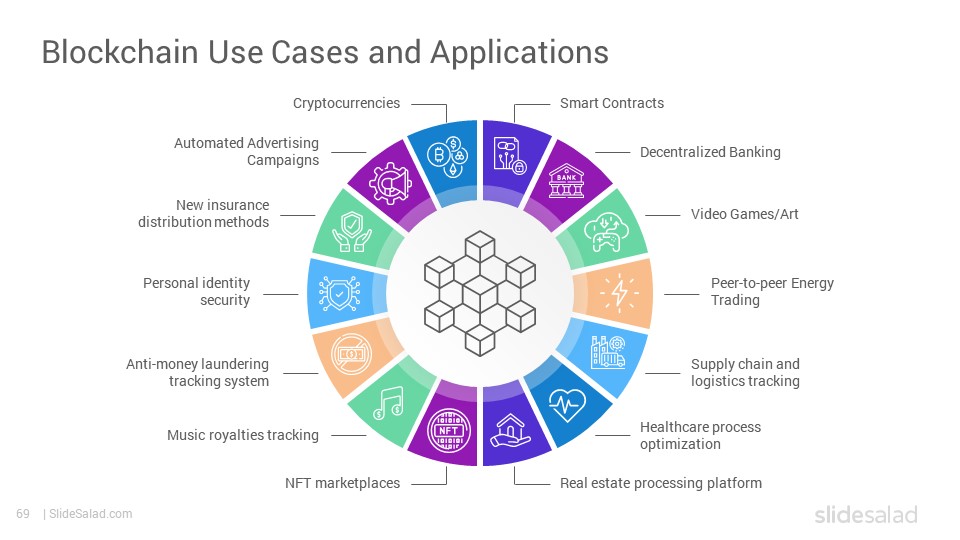 Blockchain Use Cases and Applications

Cryptocurrencies

Automated Advertising Campaigns

New insurance distribution methods

Personal identity security

Anti-money laundering tracking system

Music royalties tracking

NFT marketplaces

Smart Contracts

Decentralized Banking

Video Games/Art

Peer-to-peer Energy Trading

Supply chain and logistics tracking

Healthcare process optimization

Real estate processing platform

BANK

NFT

69 | SlideSalad.com

slidesalad