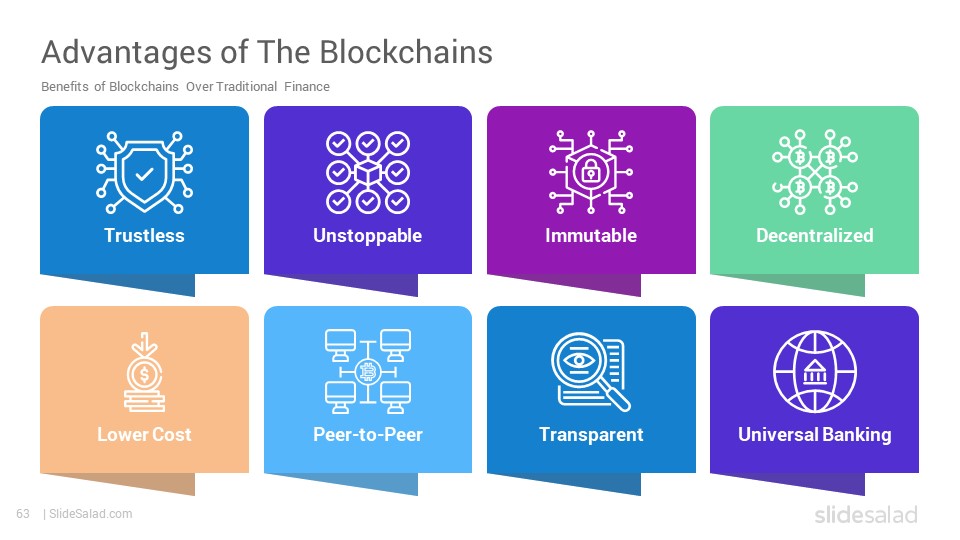 Advantages of The Blockchains

Benefits of Blockchains Over Traditional Finance

Trustless

Unstoppable

Immutable

Decentralized

Lower Cost

Peer-to-Peer

Transparent

Universal Banking

63 | SlideSalad.com

slidesalad