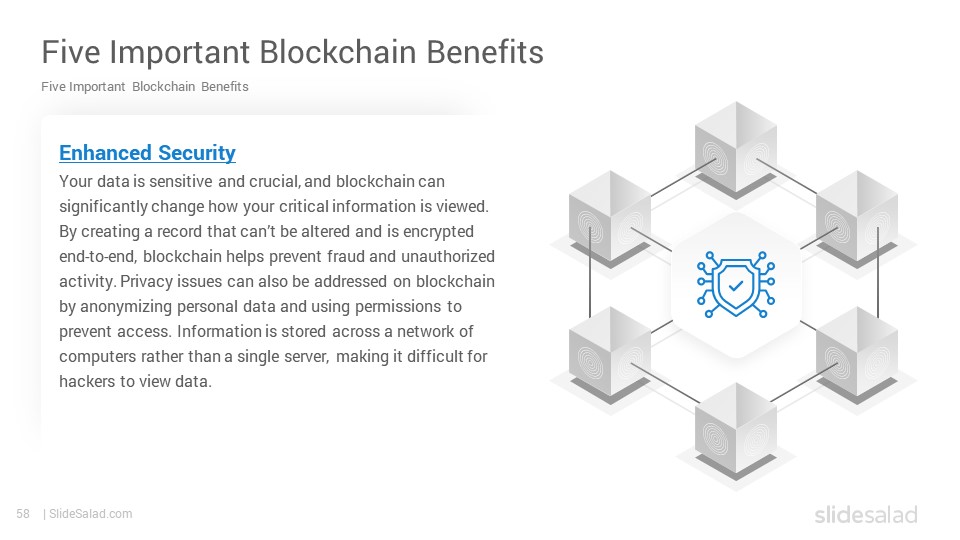 Five Important Blockchain Benefits

Five Important Blockchain Benefits

Enhanced Security

Your data is sensitive and crucial, and blockchain can significantly change how your critical information is viewed. By creating a record that can't be altered and is encrypted end-to-end, blockchain helps prevent fraud and unauthorized activity. Privacy issues can also be addressed on blockchain by anonymizing personal data and using permissions to prevent access. Information is stored across a network of computers rather than a single server, making it difficult for hackers to view data.

58 | SlideSalad.com

slidesalad