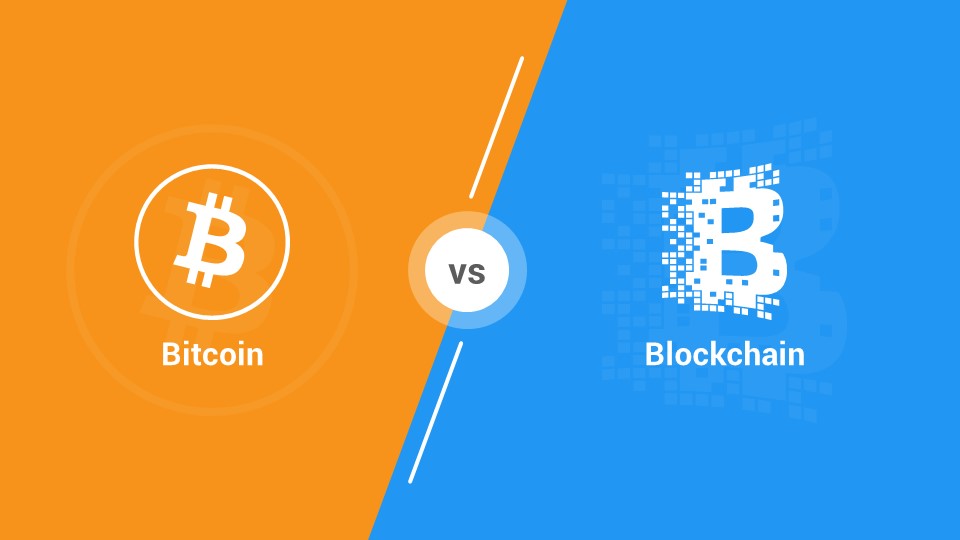 Bitcoin

VS

Blockchain