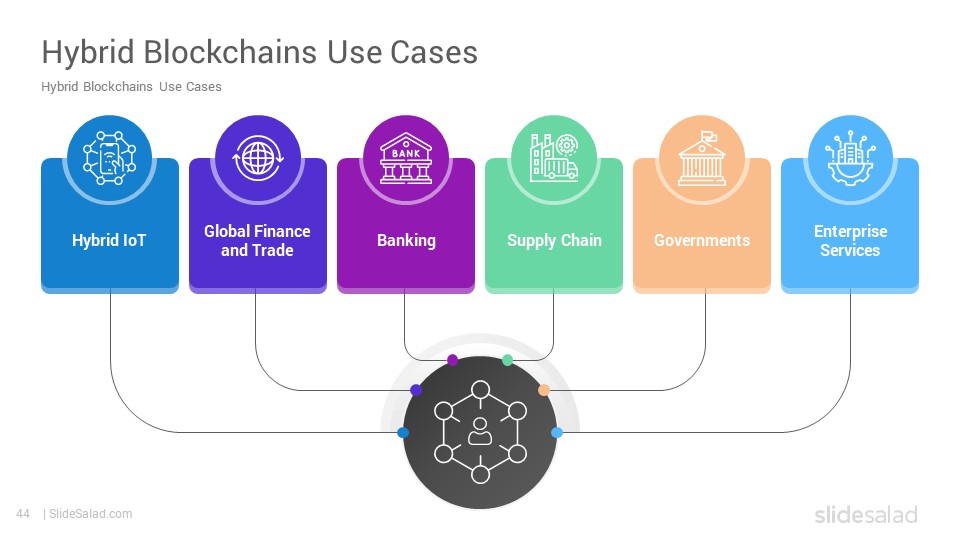 Hybrid Blockchains Use Cases

Hybrid Blockchains Use Cases

BANK

Hybrid IoT

Global Finance and Trade

Banking

Supply Chain

Governments

Enterprise Services

44 | SlideSalad.com

slidesalad