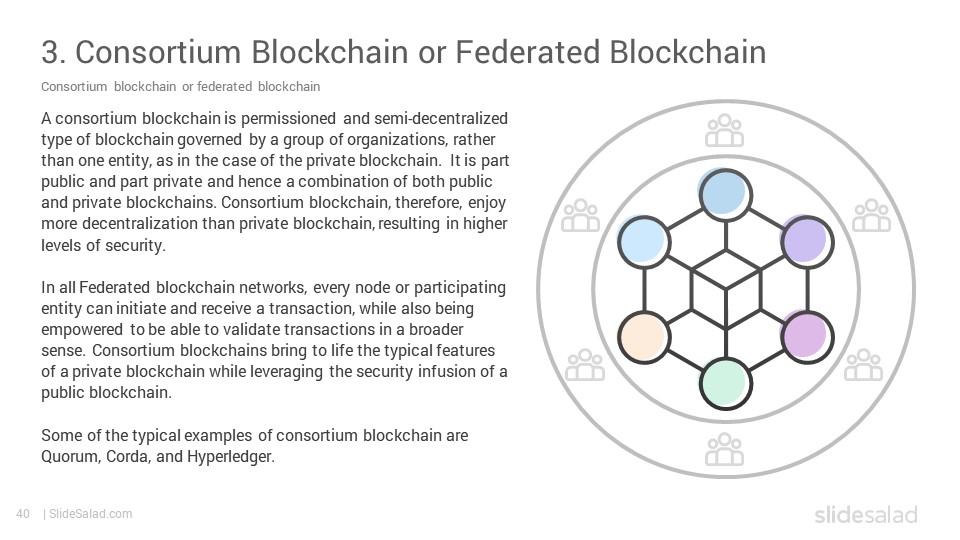 3. Consortium Blockchain or Federated Blockchain

Consortium blockchain or federated blockchain

A consortium blockchain is permissioned and semi-decentralized type of blockchain governed by a group of organizations, rather than one entity, as in the case of the private blockchain. It is part public and part private and hence a combination of both public and private blockchains. Consortium blockchain, therefore, enjoy more decentralization than private blockchain, resulting in higher levels of security.

In all Federated blockchain networks, every node or participating entity can initiate and receive a transaction, while also being empowered to be able to validate transactions in a broader sense. Consortium blockchains bring to life the typical features of a private blockchain while leveraging the security infusion of a public blockchain.

Some of the typical examples of consortium blockchain are Quorum, Corda, and Hyperledger.

40 | SlideSalad.com

slidesalad