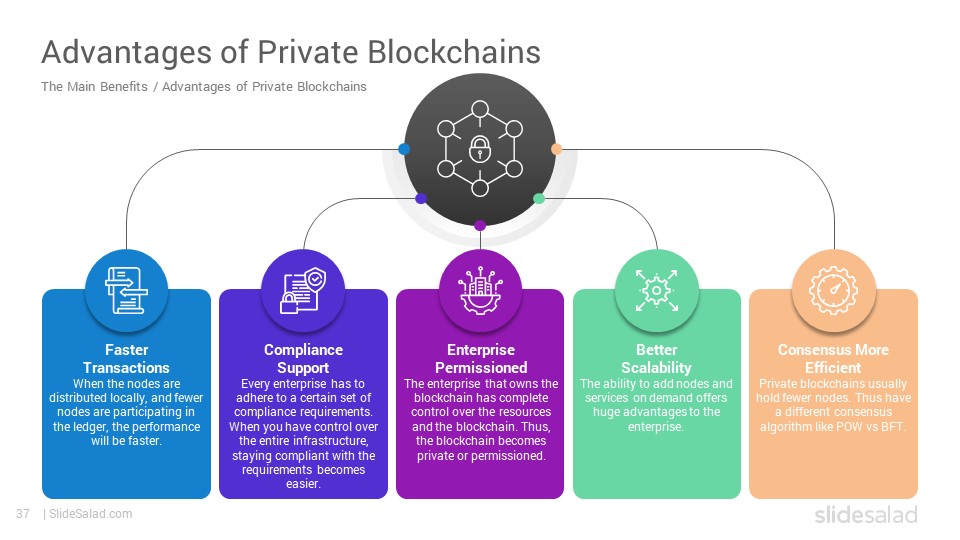 Advantages of Private Blockchains

The Main Benefits / Advantages of Private Blockchains

Faster Transactions
When the nodes are distributed locally, and fewer nodes are participating in the ledger, the performance will be faster.

Compliance Support
Every enterprise has to adhere to a certain set of compliance requirements. When you have control over the entire infrastructure, staying compliant with the requirements becomes easier.

Enterprise Permissioned
The enterprise that owns the blockchain has complete control over the resources and the blockchain. Thus, the blockchain becomes private or permissioned.

Better Scalability
The ability to add nodes and services on demand offers huge advantages to the enterprise.

Consensus More Efficient
Private blockchains usually hold fewer nodes. Thus have a different consensus algorithm like POW vs BFT.

37 | SlideSalad.com

slidesalad