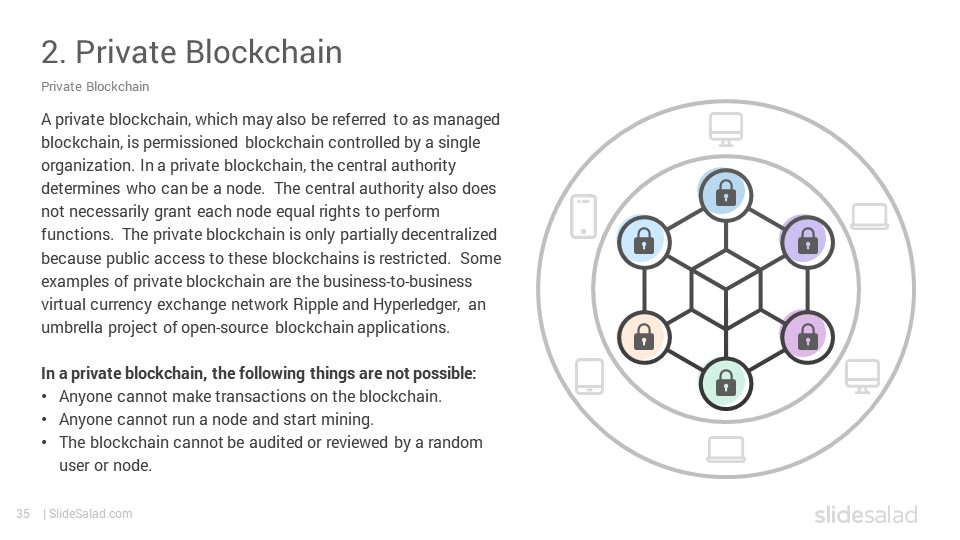 2. Private Blockchain

Private Blockchain

A private blockchain, which may also be referred to as managed blockchain, is permissioned blockchain controlled by a single organization. In a private blockchain, the central authority determines who can be a node. The central authority also does not necessarily grant each node equal rights to perform functions. The private blockchain is only partially decentralized because public access to these blockchains is restricted. Some examples of private blockchain are the business-to-business virtual currency exchange network Ripple and Hyperledger, an umbrella project of open-source blockchain applications.

In a private blockchain, the following things are not possible:
• Anyone cannot make transactions on the blockchain.
• Anyone cannot run a node and start mining.
• The blockchain cannot be audited or reviewed by a random user or node.

35 | SlideSalad.com

slidesalad