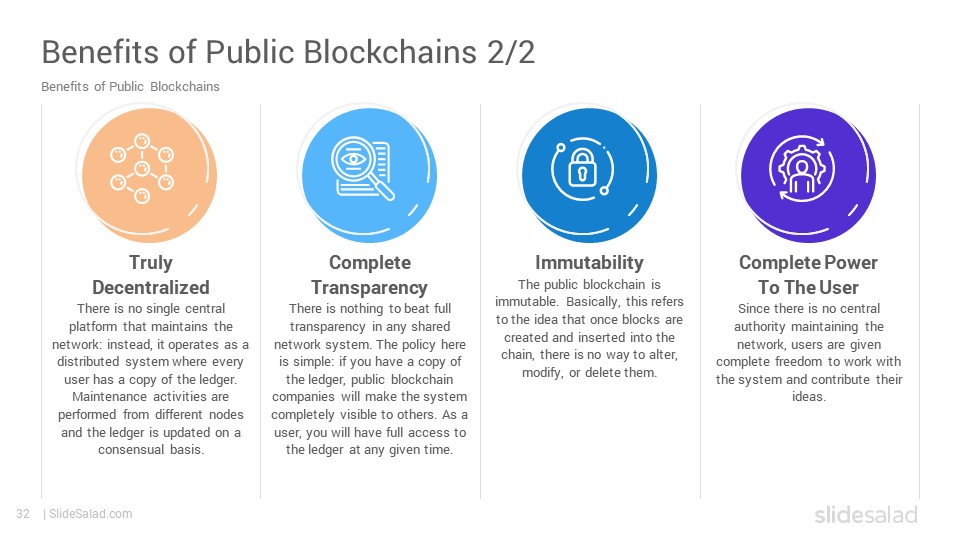 Benefits of Public Blockchains 2/2

Benefits of Public Blockchains

Truly Decentralized

There is no single central platform that maintains the network: instead, it operates as a distributed system where every user has a copy of the ledger. Maintenance activities are performed from different nodes and the ledger is updated on a consensual basis.

Complete Transparency

There is nothing to beat full transparency in any shared network system. The policy here is simple: if you have a copy of the ledger, public blockchain companies will make the system completely visible to others. As a user, you will have full access to the ledger at any given time.

Immutability

The public blockchain is immutable. Basically, this refers to the idea that once blocks are created and inserted into the chain, there is no way to alter, modify, or delete them.

Complete Power To The User

Since there is no central authority maintaining the network, users are given complete freedom to work with the system and contribute their ideas.

32 | SlideSalad.com

slidesalad