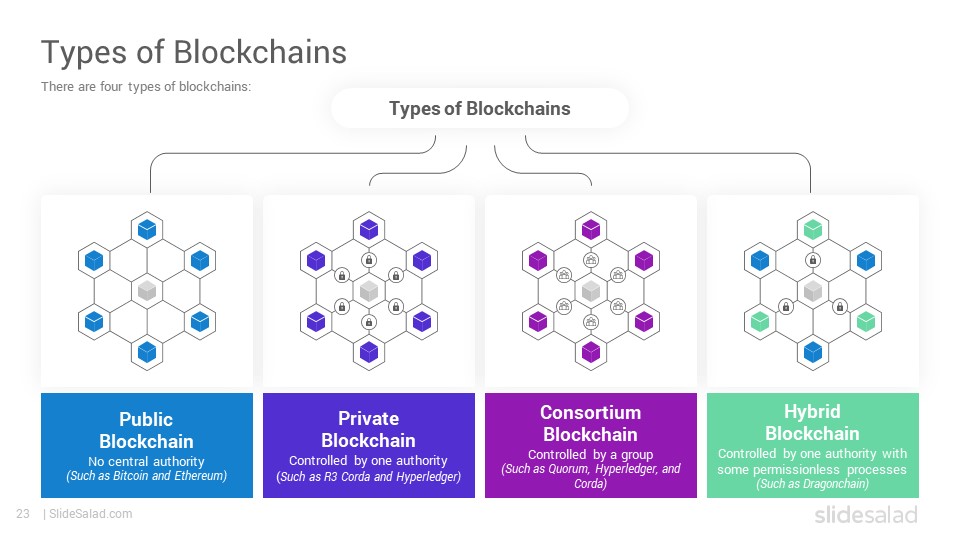 Types of Blockchains

There are four types of blockchains:

Types of Blockchains

Public Blockchain
No central authority
(Such as Bitcoin and Ethereum)

Private Blockchain
Controlled by one authority
(Such as R3 Corda and Hyperledger)

Consortium Blockchain
Controlled by a group
(Such as Quorum, Hyperledger, and Corda)

Hybrid Blockchain
Controlled by one authority with some permissionless processes
(Such as Dragonchain)

23 | SlideSalad.com

slidesalad