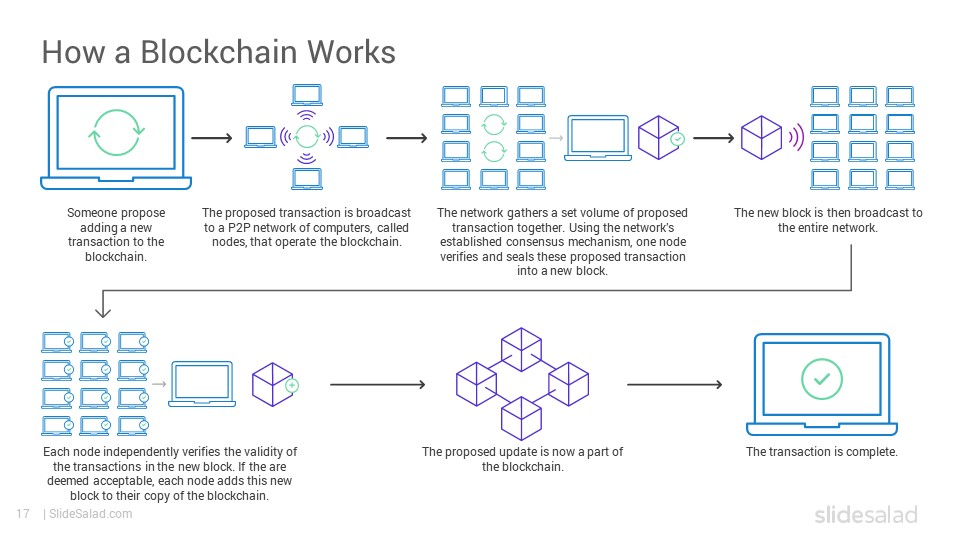 How a Blockchain Works

Someone propose adding a new transaction to the blockchain.

The proposed transaction is broadcast to a P2P network of computers, called nodes, that operate the blockchain.

The network gathers a set volume of proposed transaction together. Using the network's established consensus mechanism, one node verifies and seals these proposed transaction into a new block.

The new block is then broadcast to the entire network.

Each node independently verifies the validity of the transactions in the new block. If the are deemed acceptable, each node adds this new block to their copy of the blockchain.

The proposed update is now a part of the blockchain.

The transaction is complete.

17 | SlideSalad.com

slidesalad