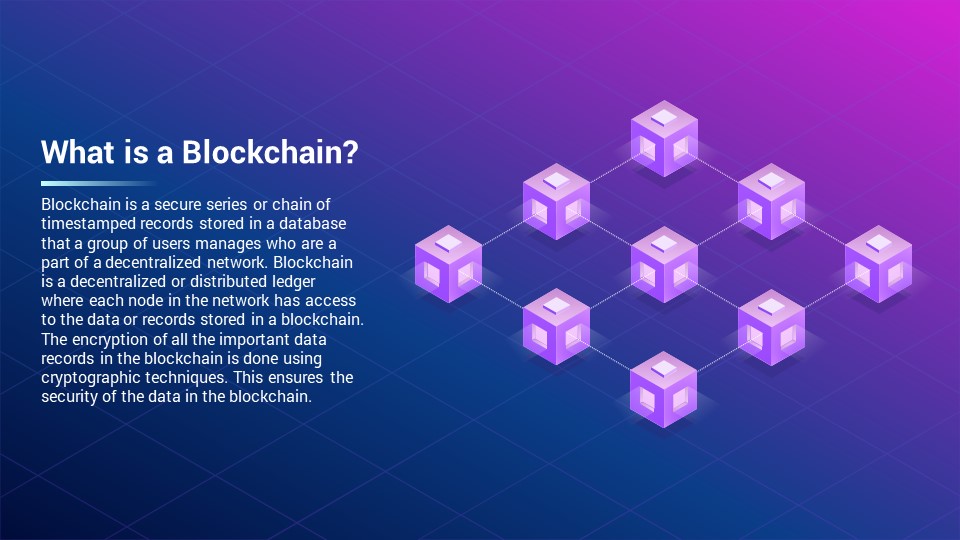 What is a Blockchain?

Blockchain is a secure series or chain of timestamped records stored in a database that a group of users manages who are a part of a decentralized network. Blockchain is a decentralized or distributed ledger where each node in the network has access to the data or records stored in a blockchain. The encryption of all the important data records in the blockchain is done using cryptographic techniques. This ensures the security of the data in the blockchain.