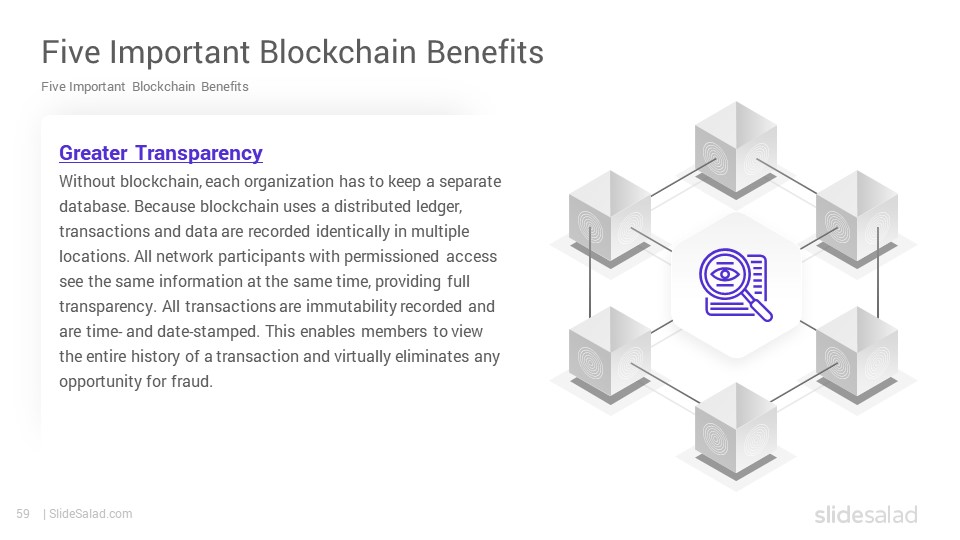 Five Important Blockchain Benefits
Five Important Blockchain Benefits

Greater Transparency
Without blockchain, each organization has to keep a separate database. Because blockchain uses a distributed ledger, transactions and data are recorded identically in multiple locations. All network participants with permissioned access see the same information at the same time, providing full transparency. All transactions are immutability recorded and are time- and date-stamped. This enables members to view the entire history of a transaction and virtually eliminates any opportunity for fraud.

59 | SlideSalad.com

slidesalad