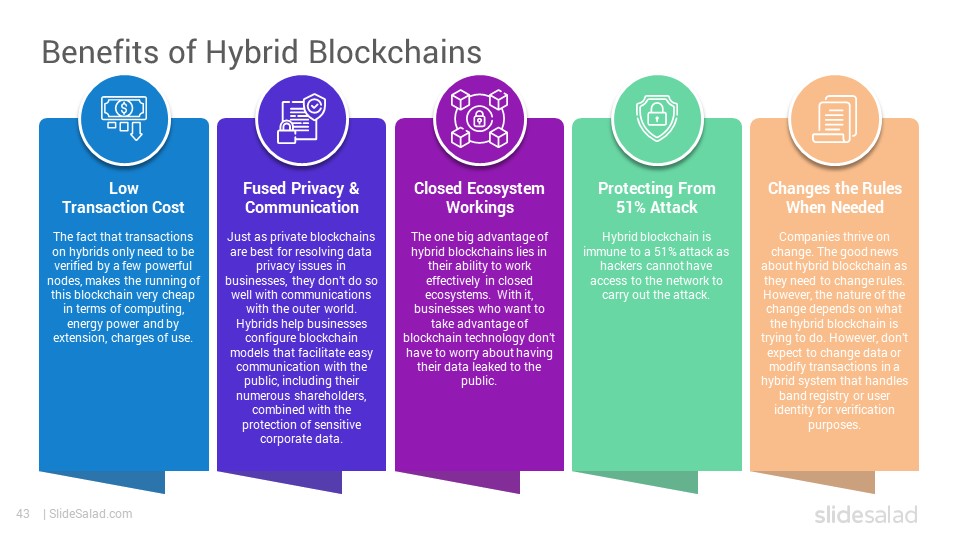 Benefits of Hybrid Blockchains

Low Transaction Cost

The fact that transactions on hybrids only need to be verified by a few powerful nodes, makes the running of this blockchain very cheap in terms of computing, energy power and by extension, charges of use.

Fused Privacy & Communication

Just as private blockchains are best for resolving data privacy issues in businesses, they don't do so well with communications with the outer world. Hybrids help businesses configure blockchain models that facilitate easy communication with the public, including their numerous shareholders, combined with the protection of sensitive corporate data.

Closed Ecosystem Workings

The one big advantage of hybrid blockchains lies in their ability to work effectively in closed ecosystems. With it, businesses who want to take advantage of blockchain technology don't have to worry about having their data leaked to the public.

Protecting From 51% Attack

Hybrid blockchain is immune to a 51% attack as hackers cannot have access to the network to carry out the attack.

Changes the Rules When Needed

Companies thrive on change. The good news about hybrid blockchain as they need to change rules. However, the nature of the change depends on what the hybrid blockchain is trying to do. However, don't expect to change data or modify transactions in a hybrid system that handles band registry or user identity for verification purposes.

43 | SlideSalad.com

slidesalad