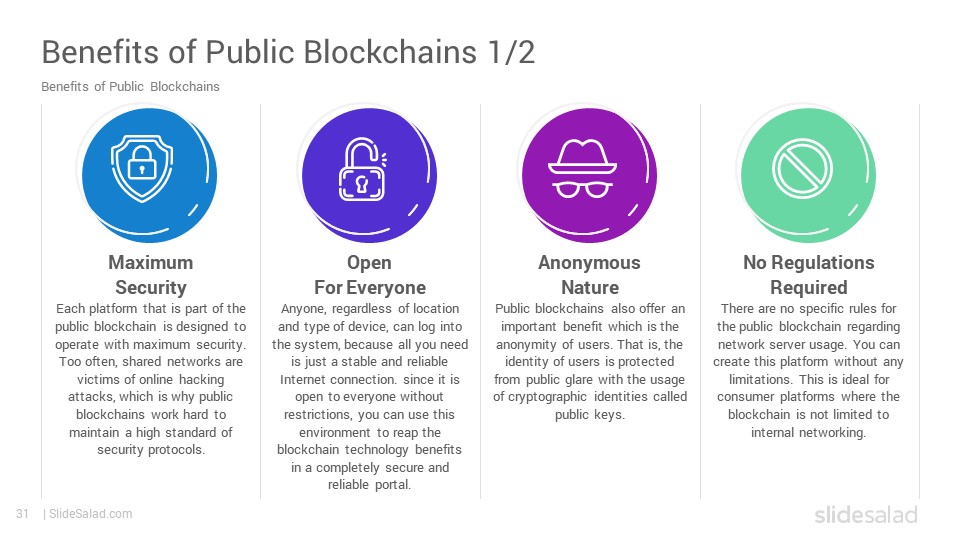 Benefits of Public Blockchains 1/2

Benefits of Public Blockchains

Maximum Security

Each platform that is part of the public blockchain is designed to operate with maximum security. Too often, shared networks are victims of online hacking attacks, which is why public blockchains work hard to maintain a high standard of security protocols.

Open For Everyone

Anyone, regardless of location and type of device, can log into the system, because all you need is just a stable and reliable Internet connection. since it is open to everyone without restrictions, you can use this environment to reap the blockchain technology benefits in a completely secure and reliable portal.

Anonymous Nature

Public blockchains also offer an important benefit which is the anonymity of users. That is, the identity of users is protected from public glare with the usage of cryptographic identities called public keys.

No Regulations Required

There are no specific rules for the public blockchain regarding network server usage. You can create this platform without any limitations. This is ideal for consumer platforms where the blockchain is not limited to internal networking.

31 | SlideSalad.com

slidesalad