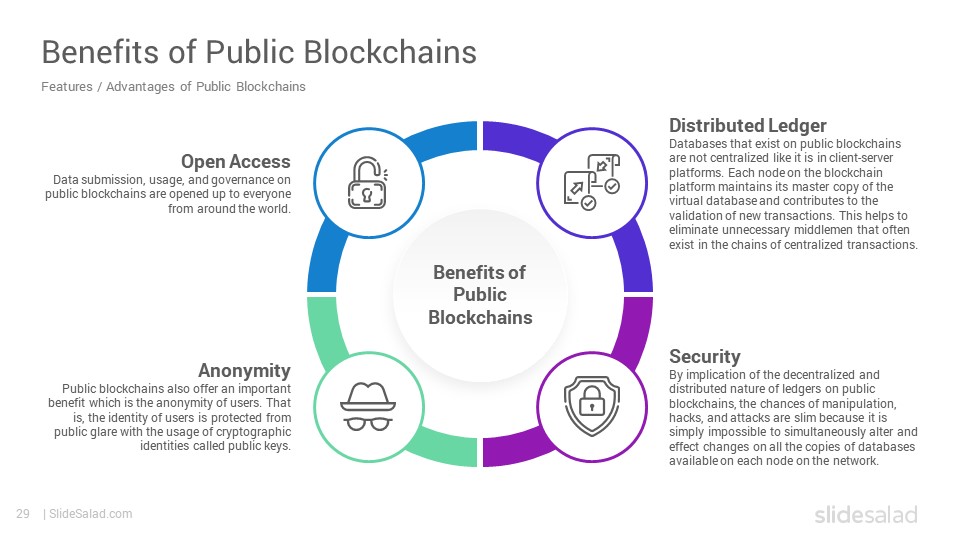 Benefits of Public Blockchains

Features / Advantages of Public Blockchains

Open Access
Data submission, usage, and governance on public blockchains are opened up to everyone from around the world.

Distributed Ledger
Databases that exist on public blockchains are not centralized like it is in client-server platforms. Each node on the blockchain platform maintains its master copy of the virtual database and contributes to the validation of new transactions. This helps to eliminate unnecessary middlemen that often exist in the chains of centralized transactions.

Benefits of Public Blockchains

Anonymity
Public blockchains also offer an important benefit which is the anonymity of users. That is, the identity of users is protected from public glare with the usage of cryptographic identities called public keys.

Security
By implication of the decentralized and distributed nature of ledgers on public blockchains, the chances of manipulation, hacks, and attacks are slim because it is simply impossible to simultaneously alter and effect changes on all the copies of databases available on each node on the network.

29 | SlideSalad.com

slidesalad