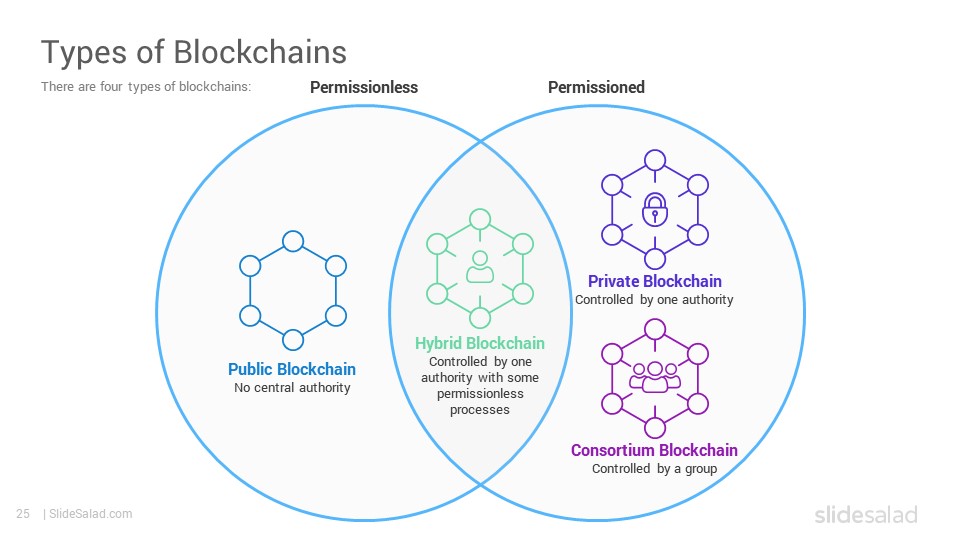 Types of Blockchains

There are four types of blockchains:

Permissionless

Permissioned

Public Blockchain
No central authority

Hybrid Blockchain
Controlled by one authority with some permissionless processes

Private Blockchain
Controlled by one authority

Consortium Blockchain
Controlled by a group

25 | SlideSalad.com

slidesalad