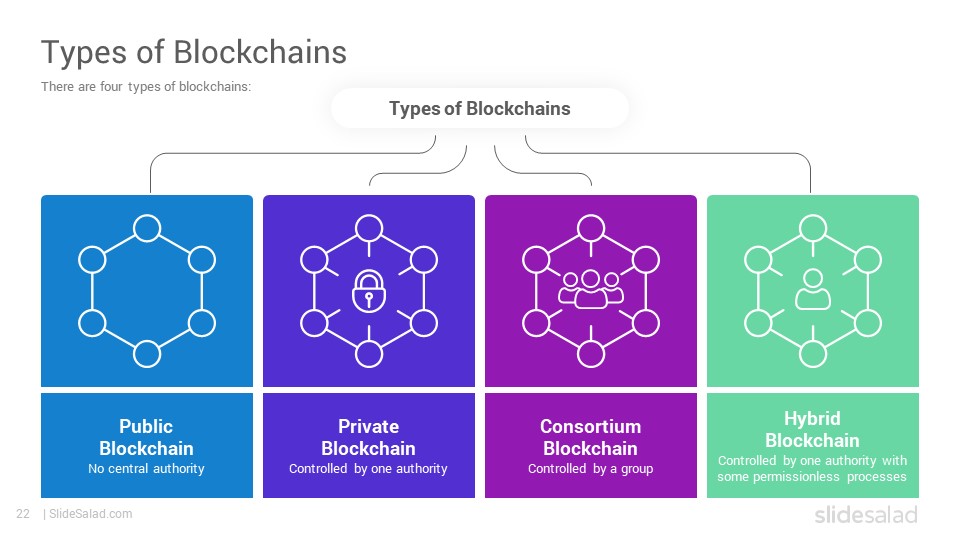 Types of Blockchains

There are four types of blockchains:

Types of Blockchains

Public Blockchain
No central authority

Private Blockchain
Controlled by one authority

Consortium Blockchain
Controlled by a group

Hybrid Blockchain
Controlled by one authority with some permissionless processes

22 | SlideSalad.com

slidesalad