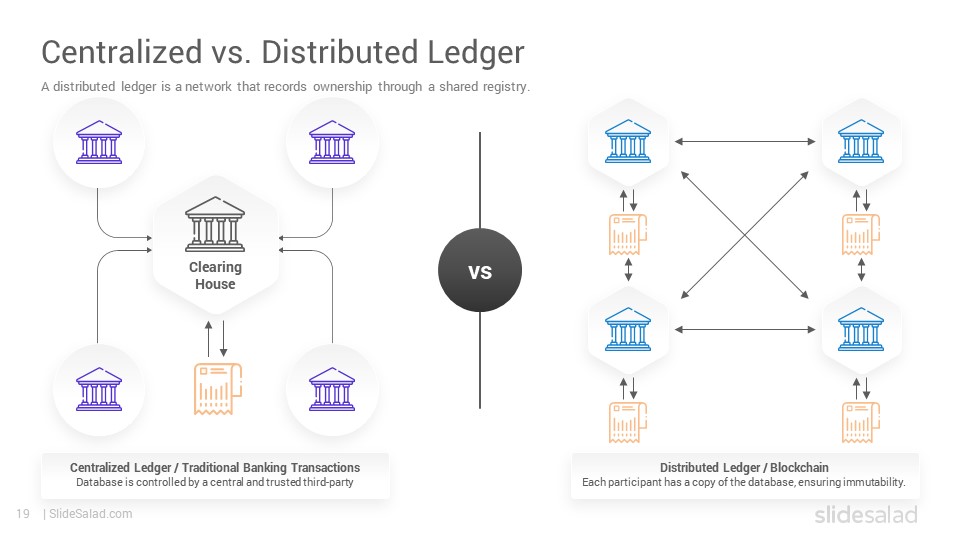 Centralized vs. Distributed Ledger

A distributed ledger is a network that records ownership through a shared registry.

Clearing House

VS

Centralized Ledger / Traditional Banking Transactions
Database is controlled by a central and trusted third-party

Distributed Ledger / Blockchain
Each participant has a copy of the database, ensuring immutability.

19 | SlideSalad.com

slidesalad