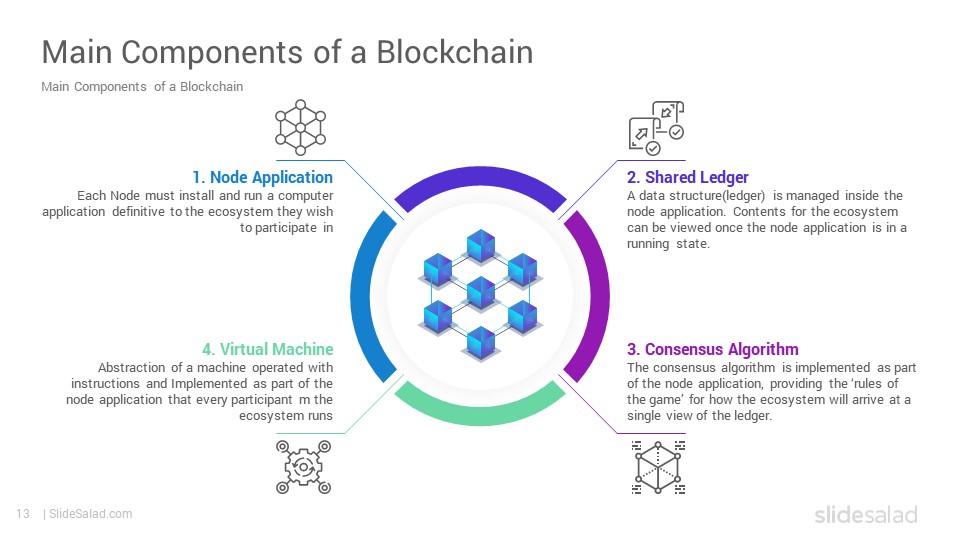 Main Components of a Blockchain

Main Components of a Blockchain

1. Node Application

Each Node must install and run a computer application definitive to the ecosystem they wish to participate in

2. Shared Ledger

A data structure(ledger) is managed inside the node application. Contents for the ecosystem can be viewed once the node application is in a running state.

4. Virtual Machine

Abstraction of a machine operated with instructions and Implemented as part of the node application that every participant m the ecosystem runs

3. Consensus Algorithm

The consensus algorithm is implemented as part of the node application, providing the 'rules of the game' for how the ecosystem will arrive at a single view of the ledger.

13 | SlideSalad.com

slidesalad