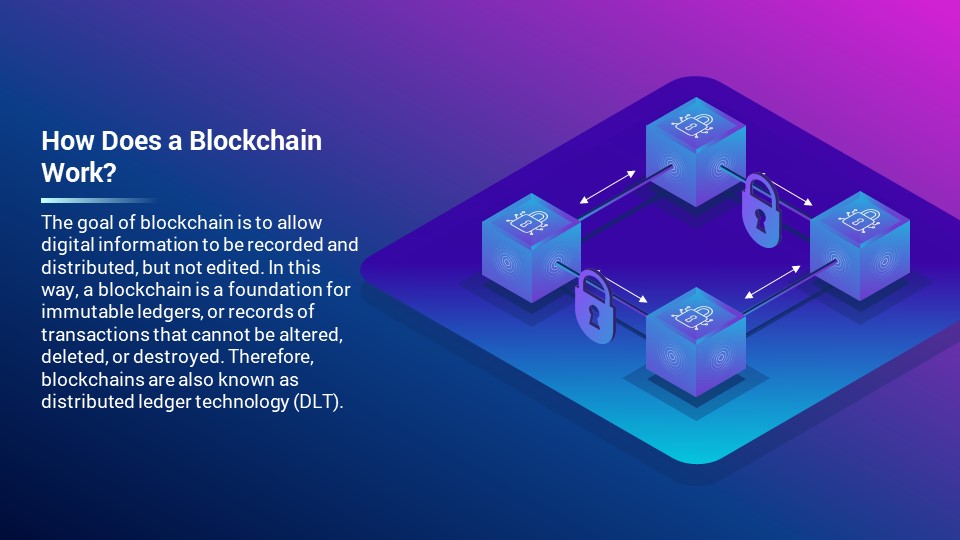 How Does a Blockchain Work?

The goal of blockchain is to allow digital information to be recorded and distributed, but not edited. In this way, a blockchain is a foundation for immutable ledgers, or records of transactions that cannot be altered, deleted, or destroyed. Therefore, blockchains are also known as distributed ledger technology (DLT).