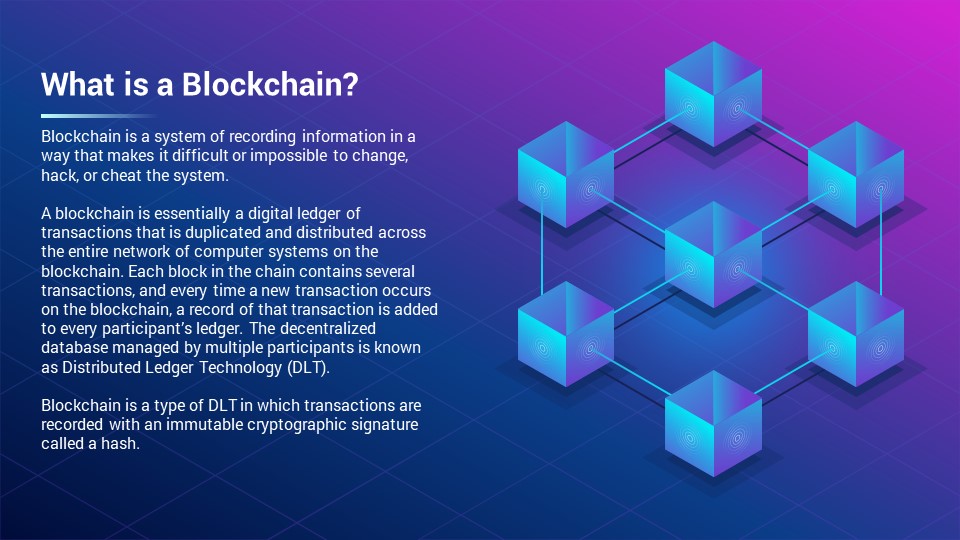 What is a Blockchain?

Blockchain is a system of recording information in a way that makes it difficult or impossible to change, hack, or cheat the system.

A blockchain is essentially a digital ledger of transactions that is duplicated and distributed across the entire network of computer systems on the blockchain. Each block in the chain contains several transactions, and every time a new transaction occurs on the blockchain, a record of that transaction is added to every participant's ledger. The decentralized database managed by multiple participants is known as Distributed Ledger Technology (DLT).

Blockchain is a type of DLT in which transactions are recorded with an immutable cryptographic signature called a hash.