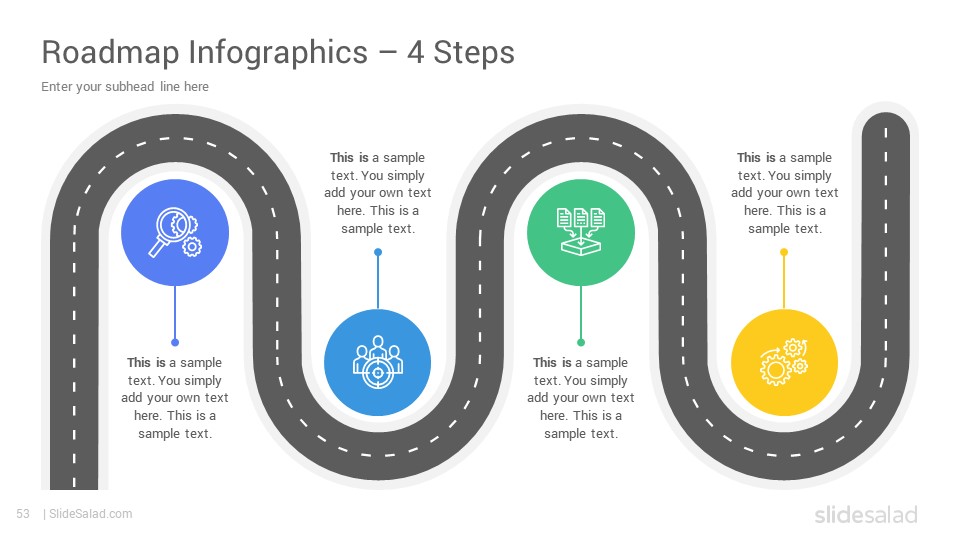 Roadmap Infographics – 4 Steps

Enter your subhead line here

This is a sample text. You simply add your own text here. This is a sample text.

This is a sample text. You simply add your own text here. This is a sample text.

This is a sample text. You simply add your own text here. This is a sample text.

This is a sample text. You simply add your own text here. This is a sample text.

53 | SlideSalad.com

slidesalad