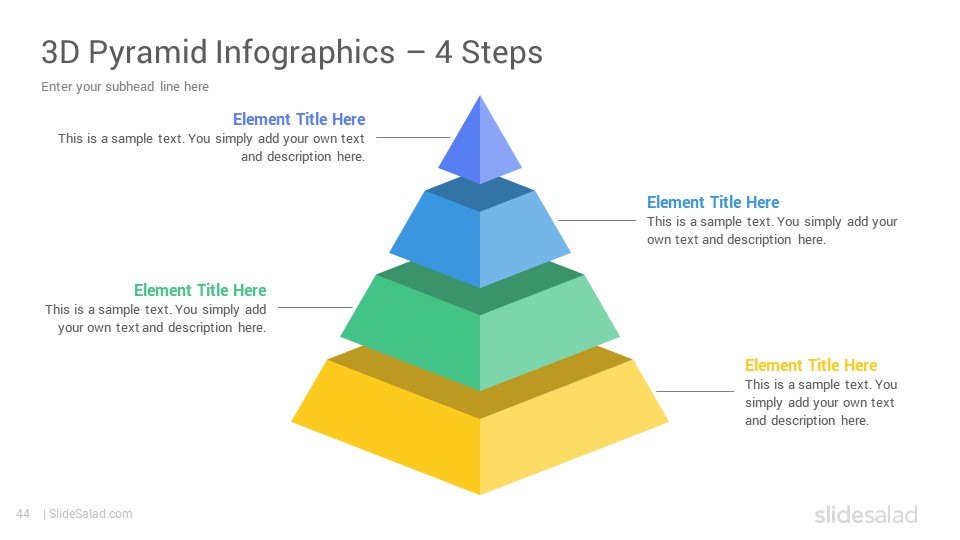 3D Pyramid Infographics – 4 Steps

Enter your subhead line here

Element Title Here
This is a sample text. You simply add your own text and description here.

Element Title Here
This is a sample text. You simply add your own text and description here.

Element Title Here
This is a sample text. You simply add your own text and description here.

Element Title Here
This is a sample text. You simply add your own text and description here.

44 | SlideSalad.com

slidesalad