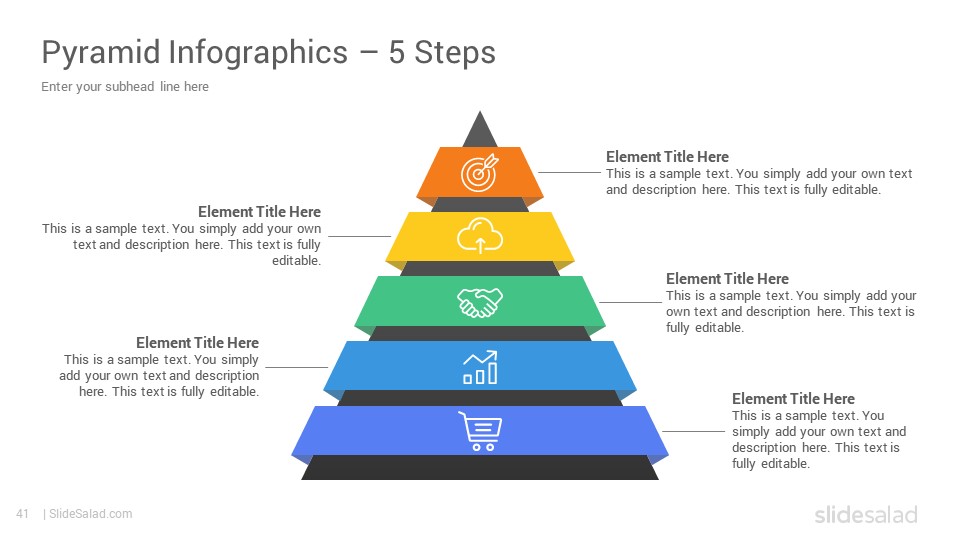 Pyramid Infographics – 5 Steps

Enter your subhead line here

Element Title Here
This is a sample text. You simply add your own text and description here. This text is fully editable.

Element Title Here
This is a sample text. You simply add your own text and description here. This text is fully editable.

Element Title Here
This is a sample text. You simply add your own text and description here. This text is fully editable.

Element Title Here
This is a sample text. You simply add your own text and description here. This text is fully editable.

Element Title Here
This is a sample text. You simply add your own text and description here. This text is fully editable.

41 | SlideSalad.com

slidesalad