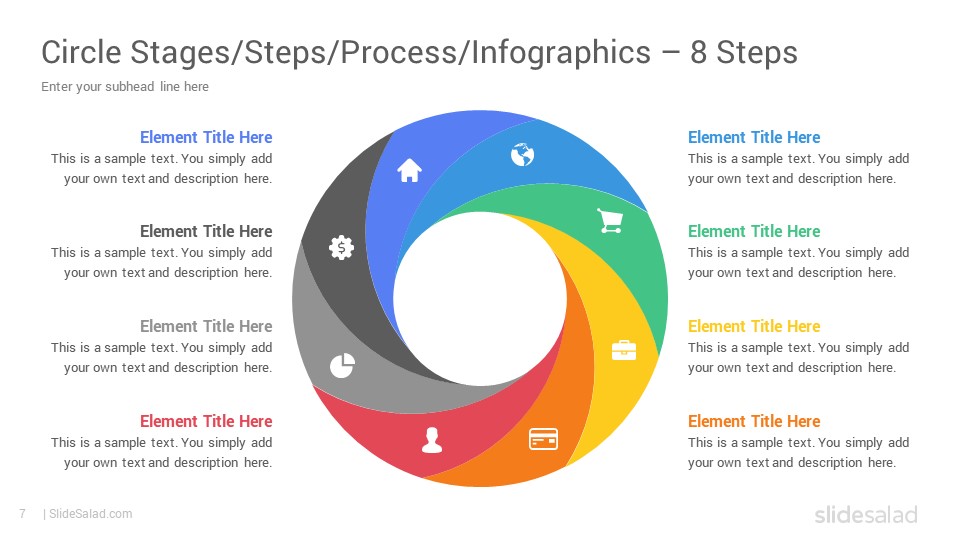 Circle Stages/Steps/Process/Infographics – 8 Steps

Enter your subhead line here

Element Title Here
This is a sample text. You simply add your own text and description here.

Element Title Here
This is a sample text. You simply add your own text and description here.

Element Title Here
This is a sample text. You simply add your own text and description here.

Element Title Here
This is a sample text. You simply add your own text and description here.

Element Title Here
This is a sample text. You simply add your own text and description here.

Element Title Here
This is a sample text. You simply add your own text and description here.

Element Title Here
This is a sample text. You simply add your own text and description here.

Element Title Here
This is a sample text. You simply add your own text and description here.

7 | SlideSalad.com

slidesalad