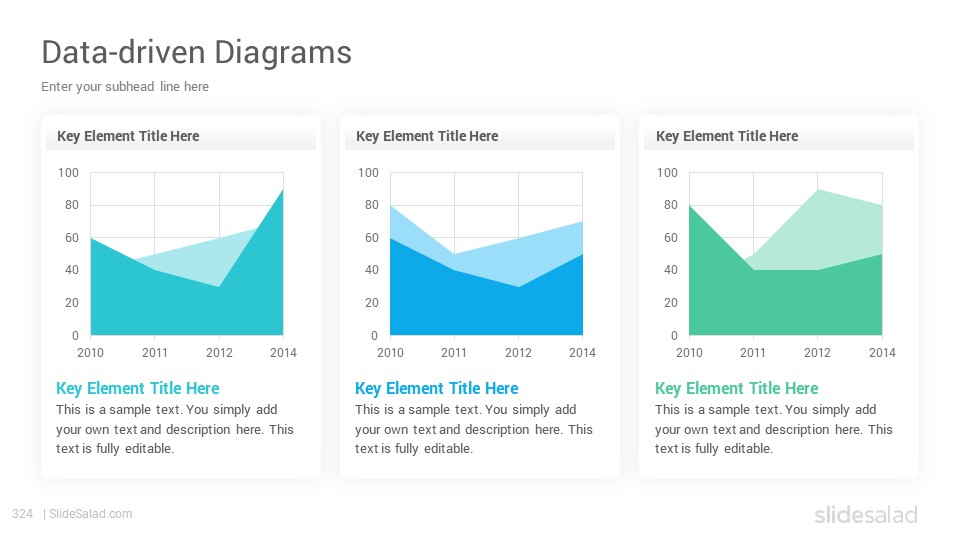 Data-driven Diagrams

Enter your subhead line here

Key Element Title Here

100
80
60
40
20
0
2010 2011 2012 2014

Key Element Title Here

This is a sample text. You simply add your own text and description here. This text is fully editable.

Key Element Title Here

100
80
60
40
20
0
2010 2011 2012 2014

Key Element Title Here

This is a sample text. You simply add your own text and description here. This text is fully editable.

Key Element Title Here

100
80
60
40
20
0
2010 2011 2012 2014

Key Element Title Here

This is a sample text. You simply add your own text and description here. This text is fully editable.

324 | SlideSalad.com

slidesalad