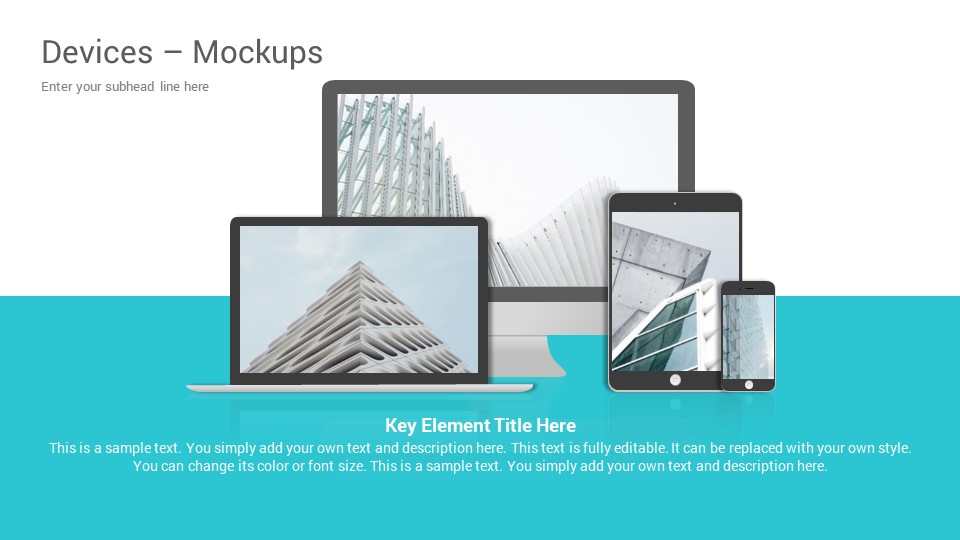 Devices – Mockups

Enter your subhead line here

Key Element Title Here

This is a sample text. You simply add your own text and description here. This text is fully editable. It can be replaced with your own style. You can change its color or font size. This is a sample text. You simply add your own text and description here.