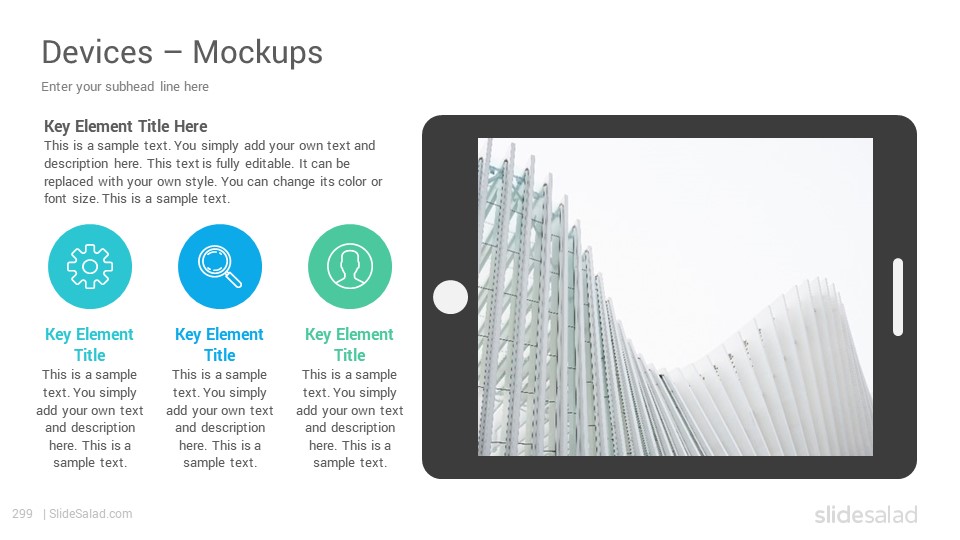 Devices – Mockups

Enter your subhead line here

Key Element Title Here
This is a sample text. You simply add your own text and description here. This text is fully editable. It can be replaced with your own style. You can change its color or font size. This is a sample text.

Key Element Title
This is a sample text. You simply add your own text and description here. This is a sample text.

Key Element Title
This is a sample text. You simply add your own text and description here. This is a sample text.

Key Element Title
This is a sample text. You simply add your own text and description here. This is a sample text.

299 | SlideSalad.com

slidesalad