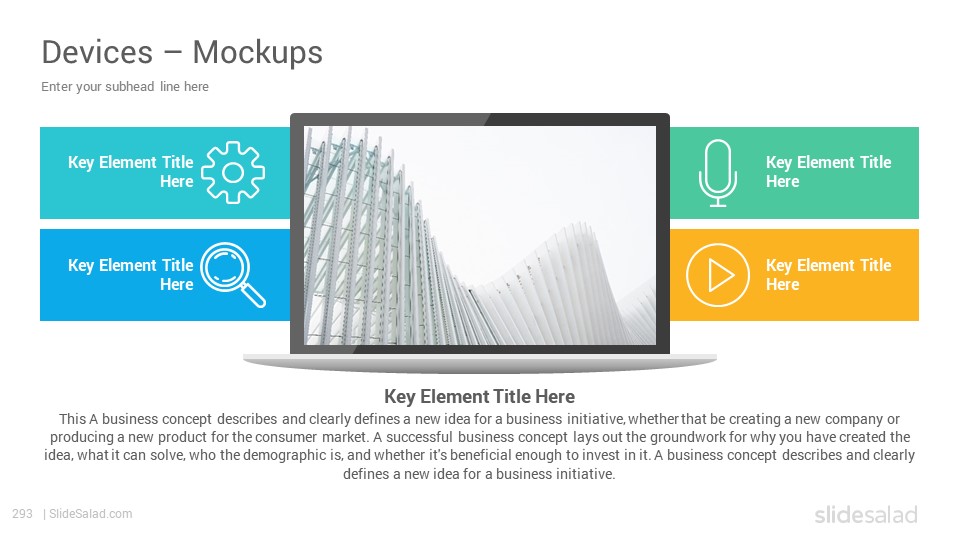 Devices – Mockups

Enter your subhead line here

Key Element Title Here

Key Element Title Here

Key Element Title Here

Key Element Title Here

Key Element Title Here

This A business concept describes and clearly defines a new idea for a business initiative, whether that be creating a new company or producing a new product for the consumer market. A successful business concept lays out the groundwork for why you have created the idea, what it can solve, who the demographic is, and whether it's beneficial enough to invest in it. A business concept describes and clearly defines a new idea for a business initiative.

293 | SlideSalad.com

slidesalad