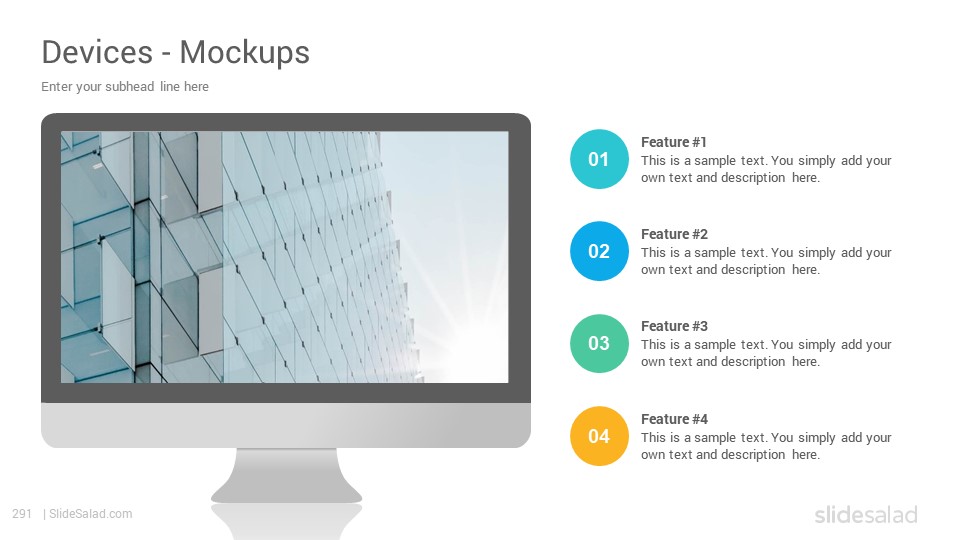 Devices - Mockups

Enter your subhead line here

01

Feature #1
This is a sample text. You simply add your own text and description here.

02

Feature #2
This is a sample text. You simply add your own text and description here.

03

Feature #3
This is a sample text. You simply add your own text and description here.

04

Feature #4
This is a sample text. You simply add your own text and description here.

291 | SlideSalad.com

slidesalad