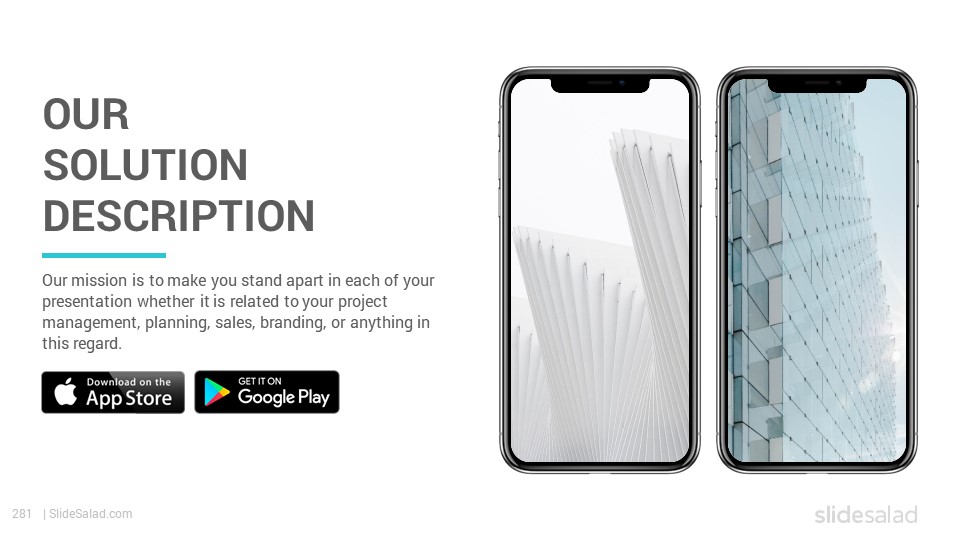 OUR SOLUTION DESCRIPTION

Our mission is to make you stand apart in each of your presentation whether it is related to your project management, planning, sales, branding, or anything in this regard.

Download on the App Store

GET IT ON Google Play

281 | SlideSalad.com

slidesalad